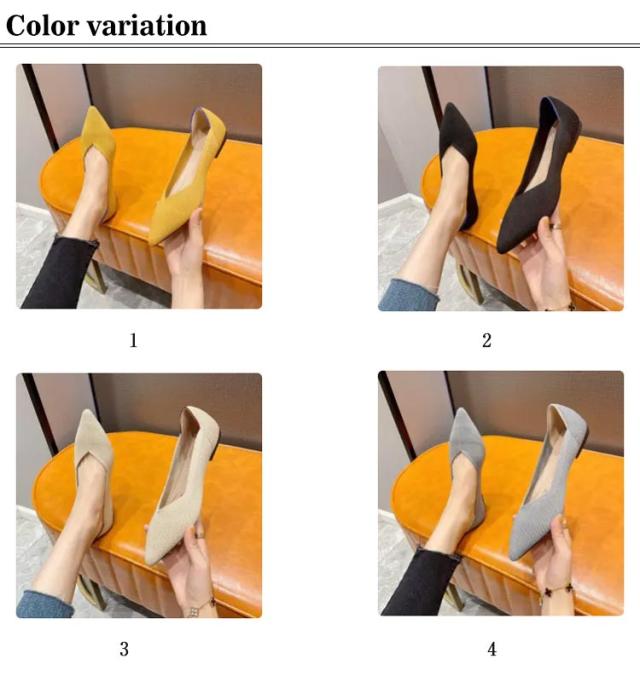 Color variation

1

2

3

4