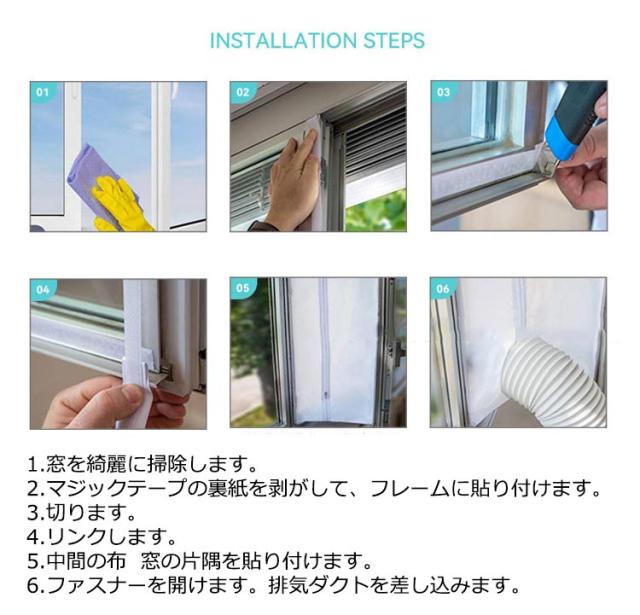 INSTALLATION STEPS

01

02

03

04

05

06

1.窓を綺麗に掃除します。
2.マジックテープの裏紙を剥がして、フレームに貼り付けます。
3.切ります。
4.リンクします。
5.中間の布　窓の片隅を貼り付けます。
6.ファスナーを開けます。排気ダクトを差し込みます。