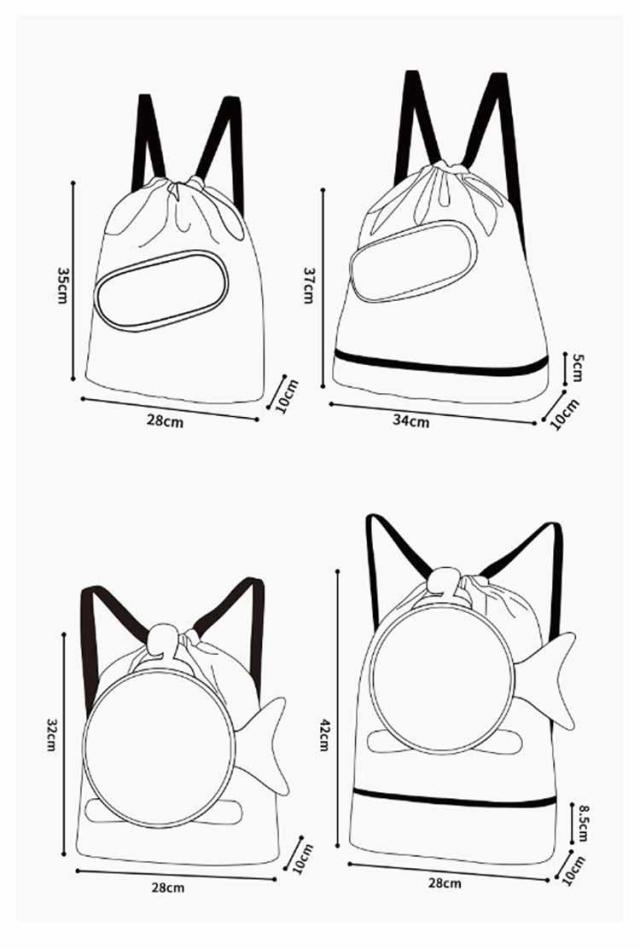 35cm
28cm
10cm

37cm
34cm
5cm
10cm

32cm
28cm
10cm

42cm
28cm
8.5cm
10cm