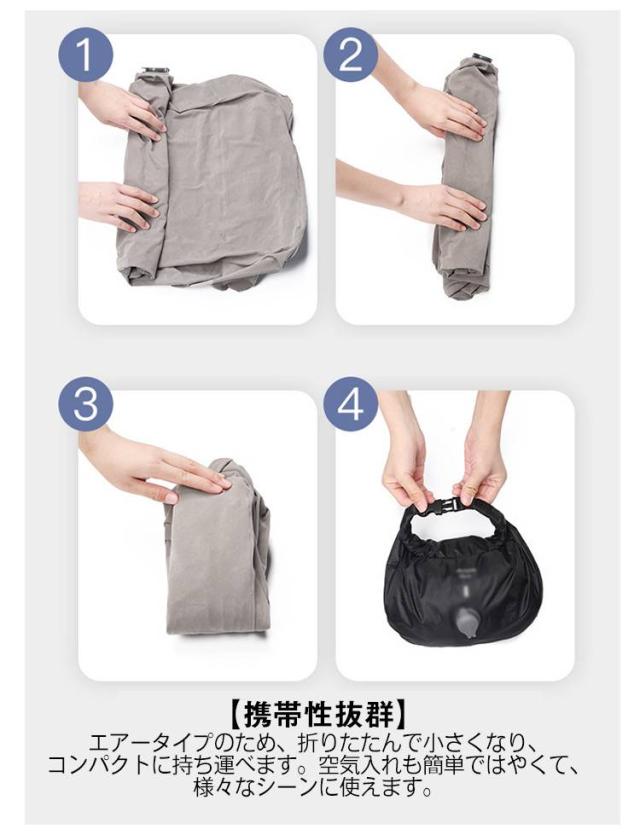 1

2

3

4

【携帯性抜群】
エアータイプのため、折りたたんで小さくなり、コンパクトに持ち運べます。空気入れも簡単ではやくて、様々なシーンに使えます。