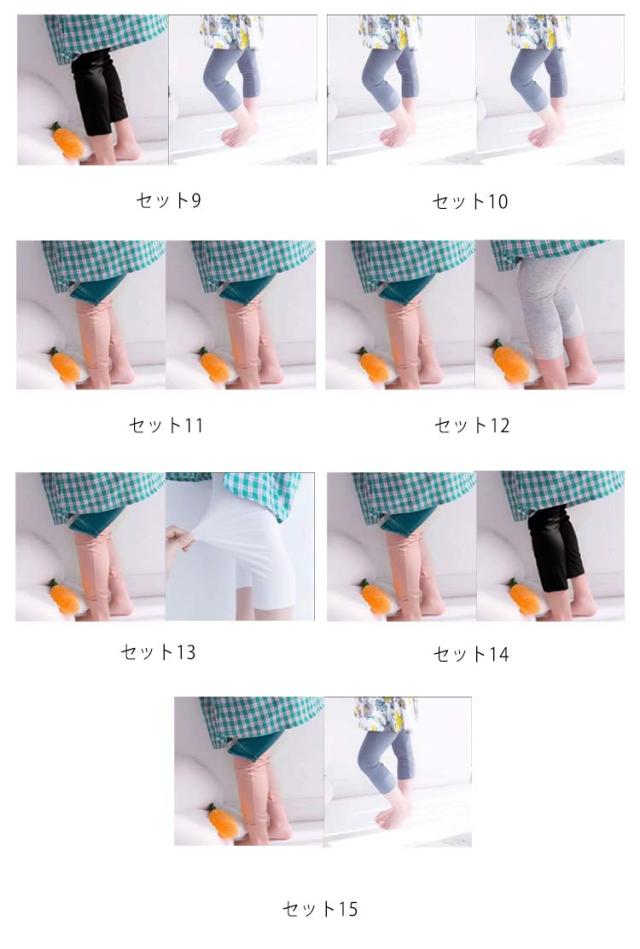 セット9

セット10

セット11

セット12

セット13

セット14

セット15