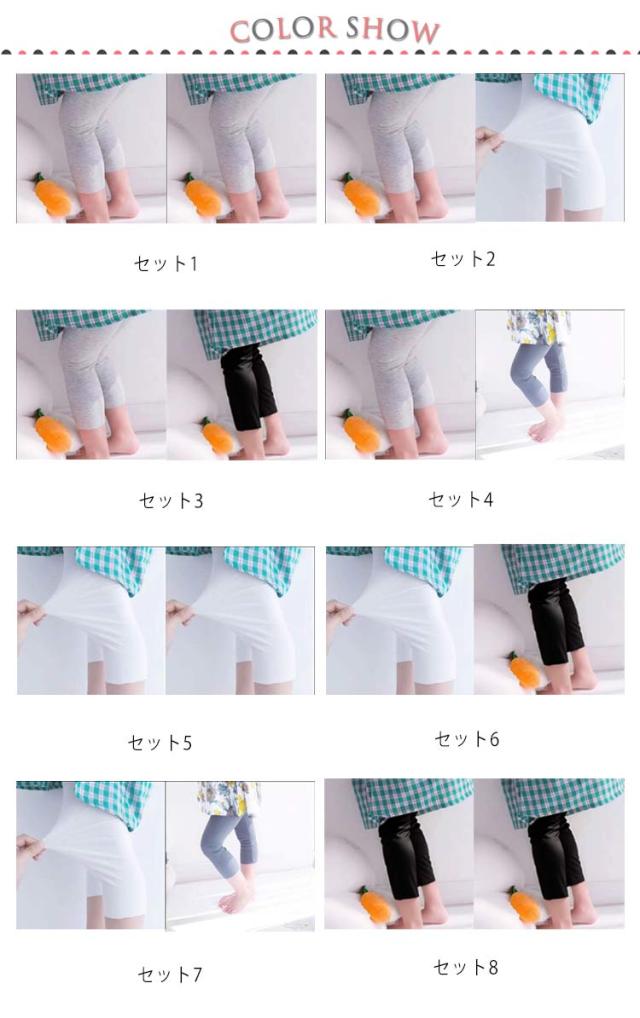 COLOR SHOW

セット1

セット2

セット3

セット4

セット5

セット6

セット7

セット8