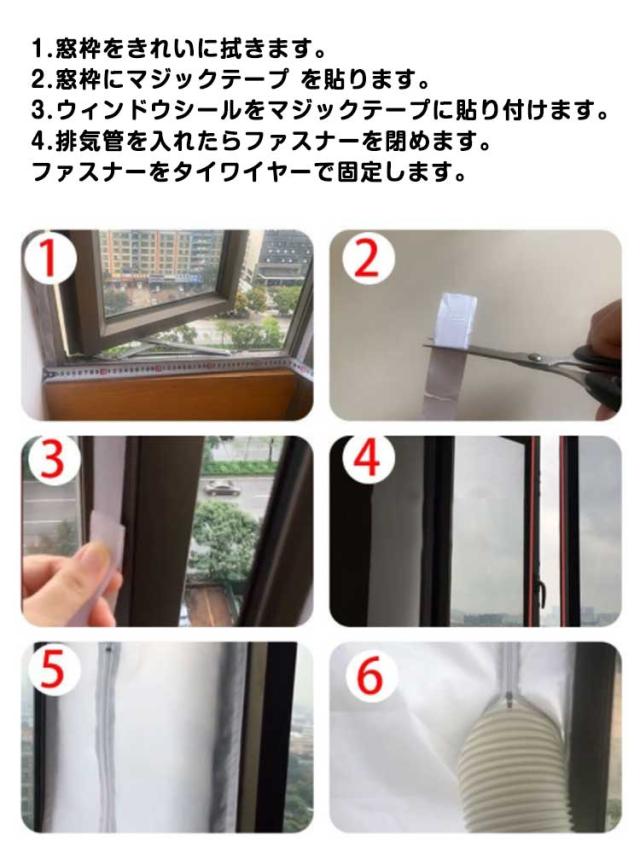 1.窓枠をきれいに拭きます。
2.窓枠にマジックテープ を貼ります。
3.ウィンドウシールをマジックテープに貼り付けます。
4.排気管を入れたらファスナーを閉めます。
ファスナーをタイワイヤーで固定します。

1

2

3

4

5

6