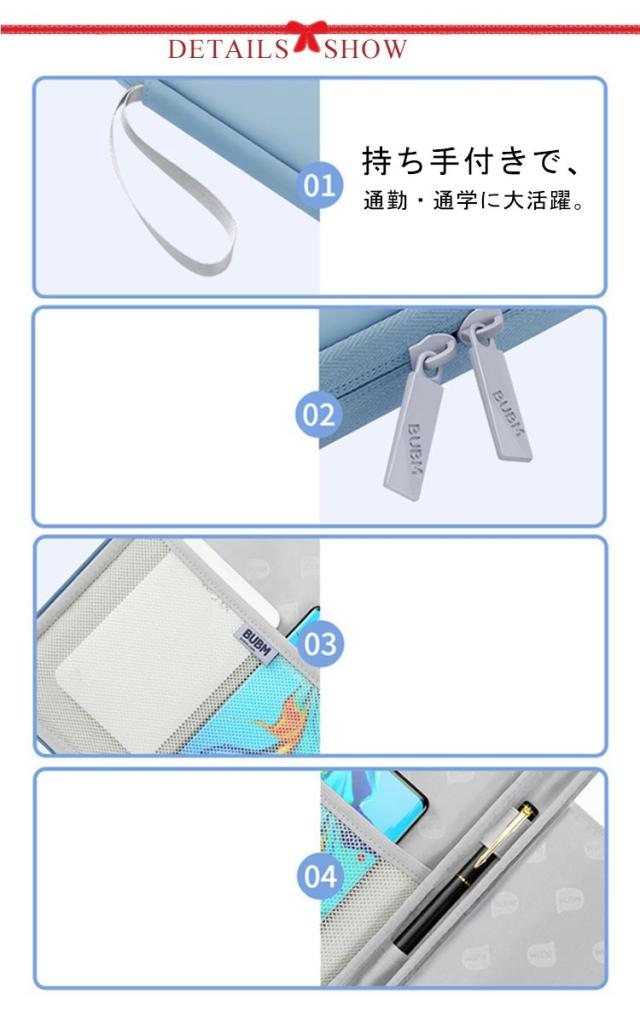 DETAILS SHOW

01

持ち手付きで、
通勤・通学に大活躍。

02

BUBM

BUBM

03

BUBM

04