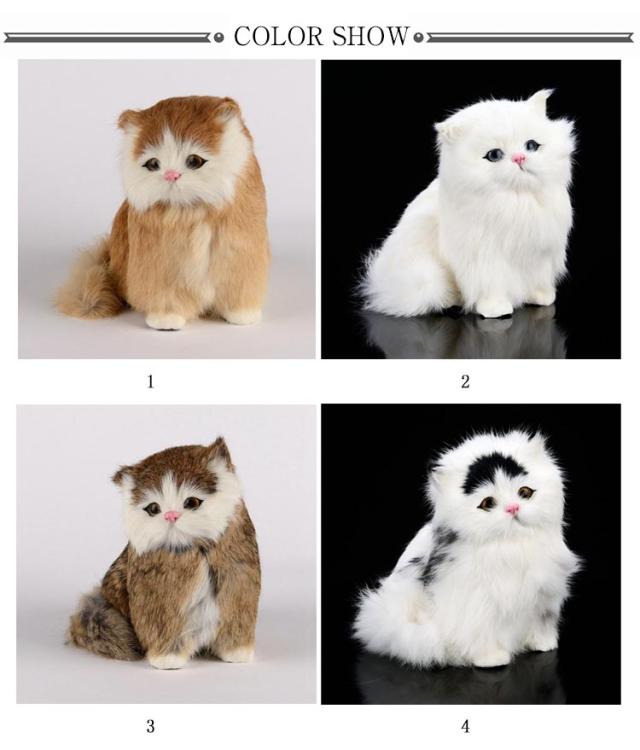 COLOR SHOW

1

2

3

4