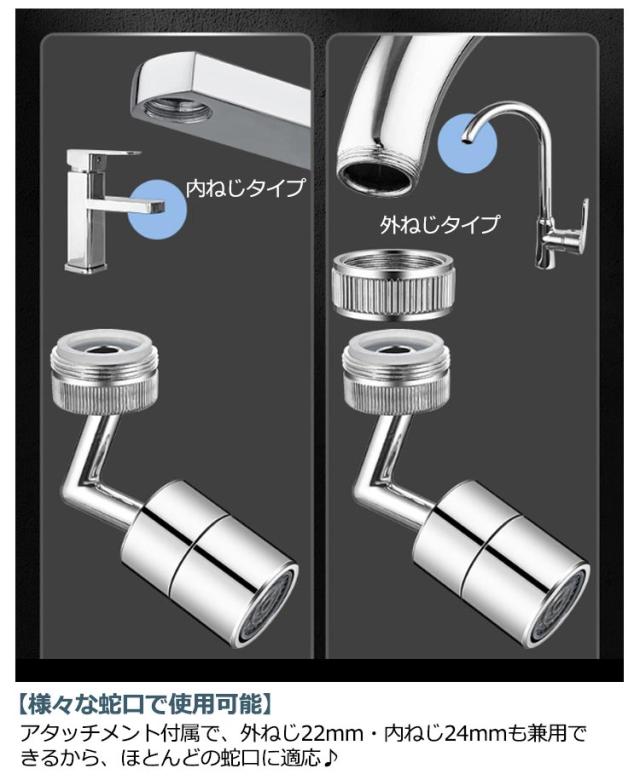 内ねじタイプ

外ねじタイプ

【様々な蛇口で使用可能】
アタッチメント付属で、外ねじ22mm・内ねじ24mmも兼用できるから、ほとんどの蛇口に適応♪