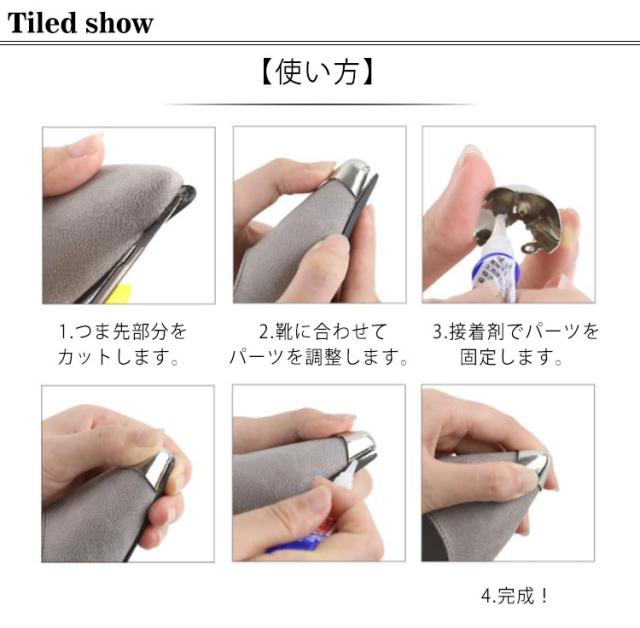 Tiled show

【使い方】

1.つま先部分をカットします。

2.靴に合わせてパーツを調整します。

3.接着剤でパーツを固定します。

4.完成！