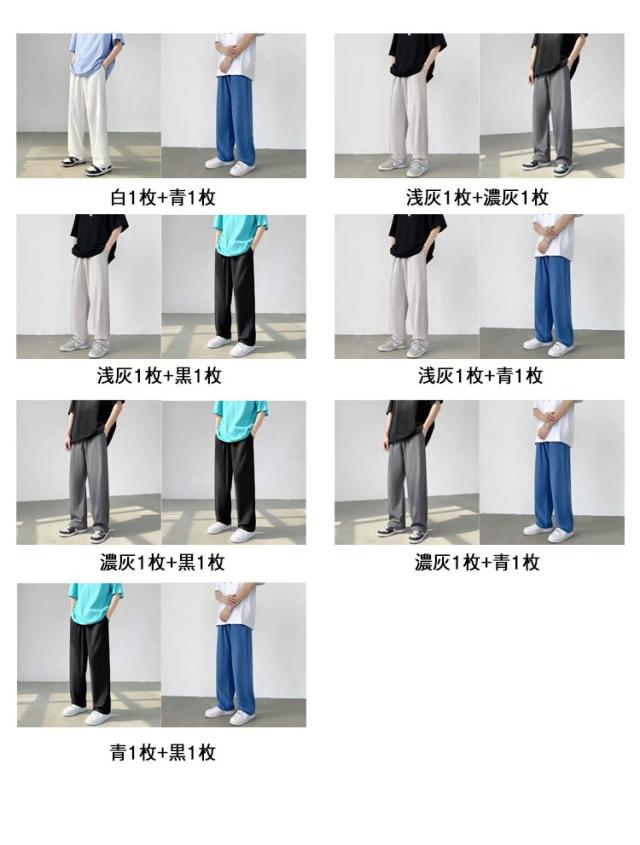 白1枚+青1枚

浅灰1枚+濃灰1枚

浅灰1枚+黒1枚

浅灰1枚+青1枚

濃灰1枚+黒1枚

濃灰1枚+青1枚

青1枚+黒1枚