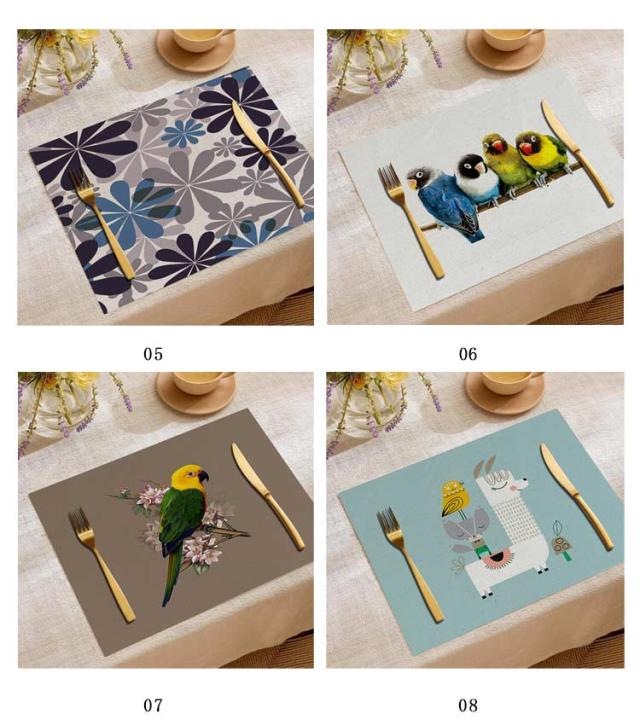 05

06

07

08