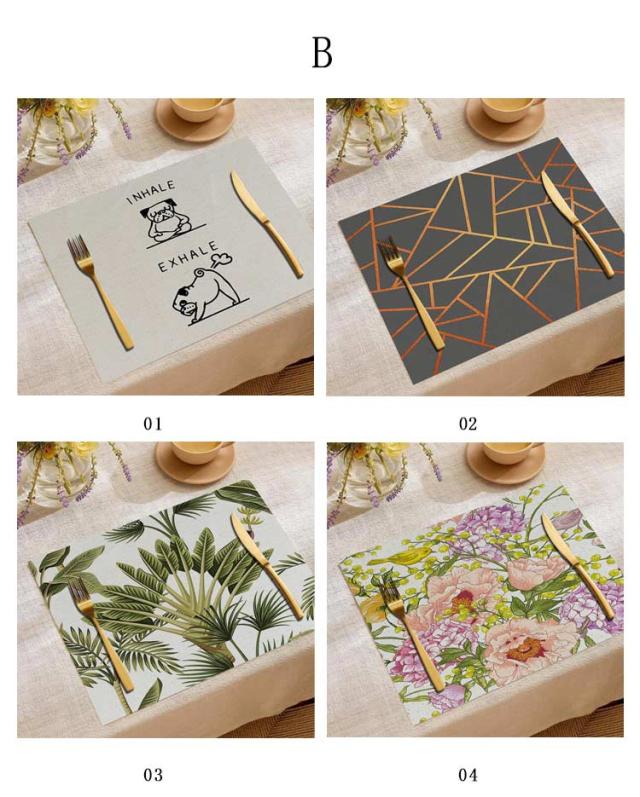 B

INHALE

EXHALE

01

02

03

04