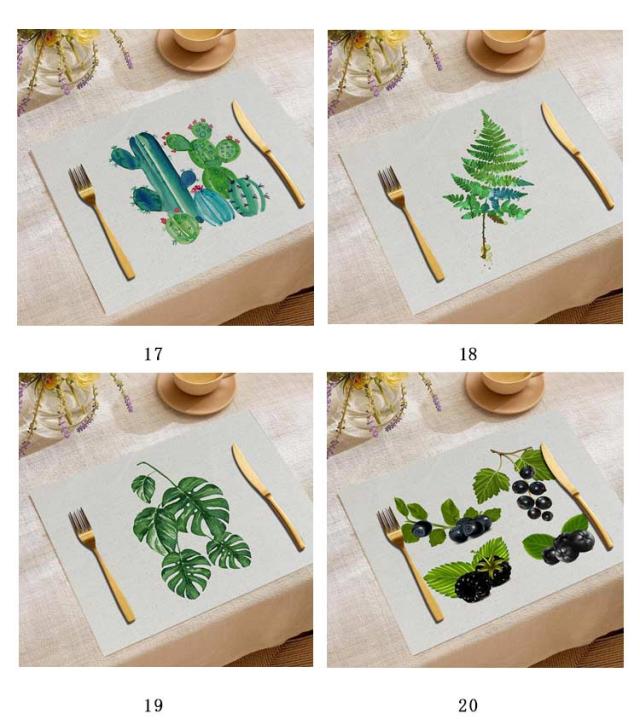 17

18

19

20