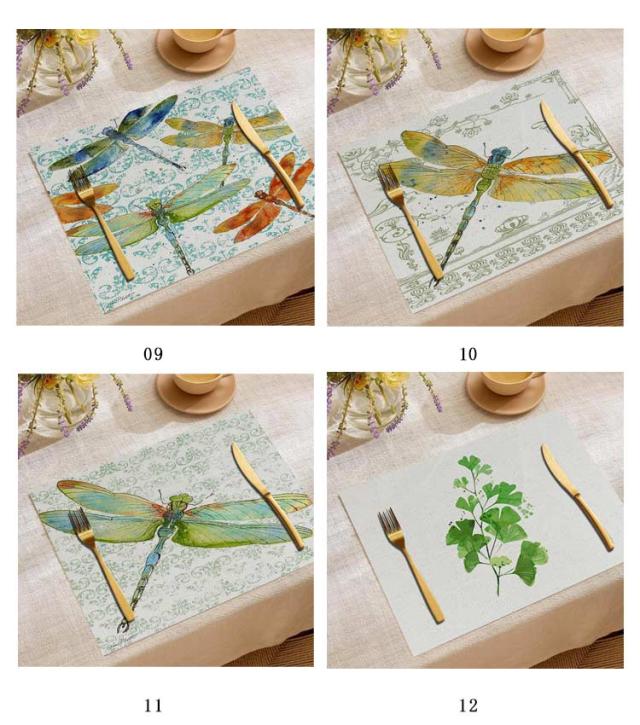 09

10

11

12