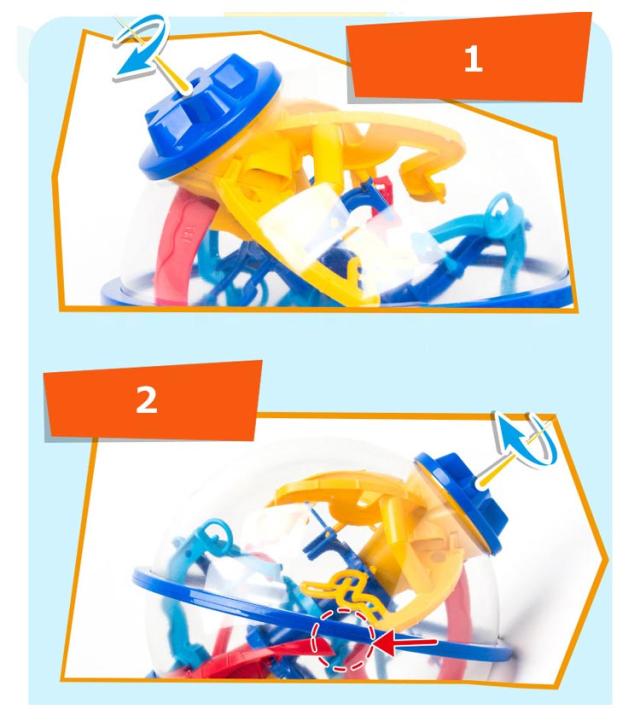 1

2