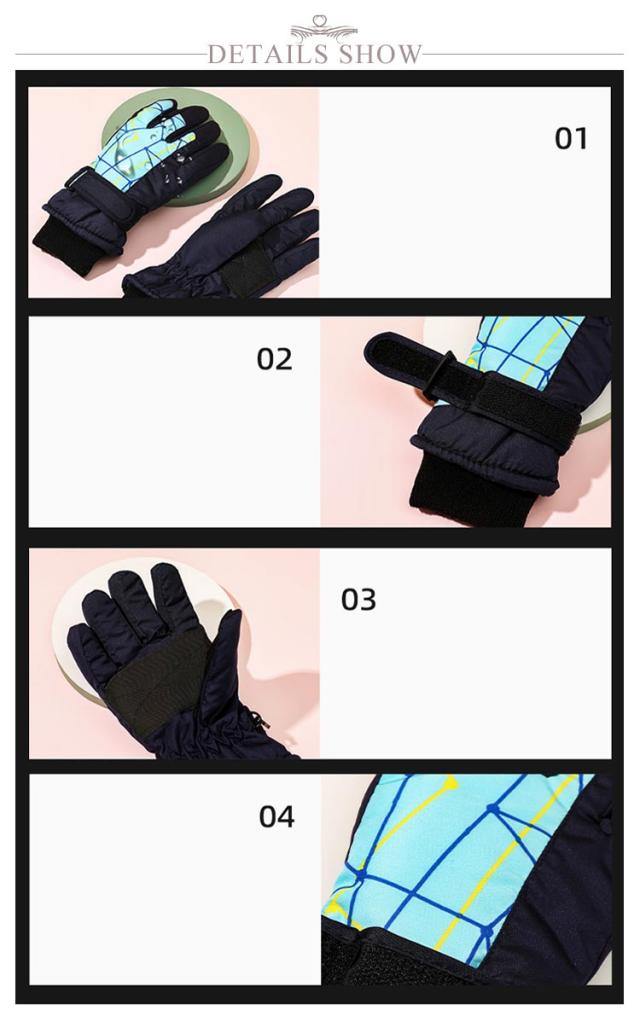 DETAILS SHOW

01

02

03

04