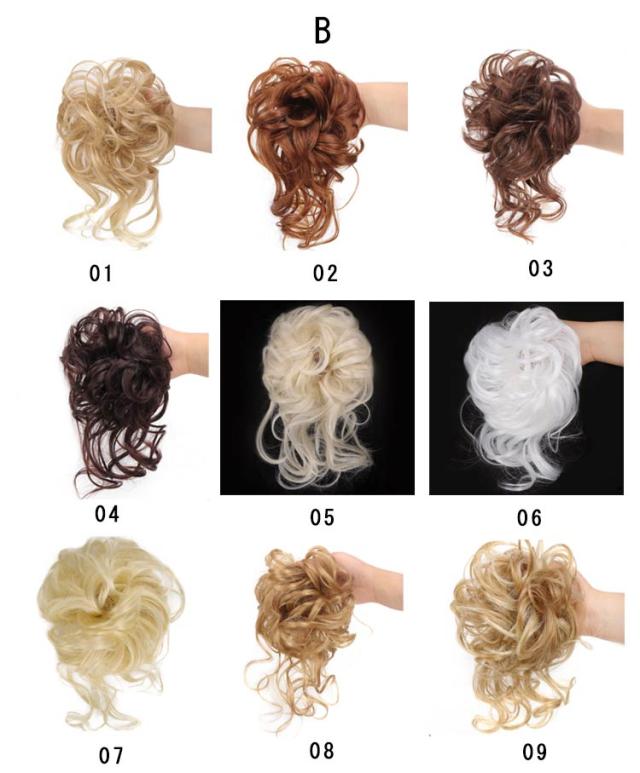 B

01 02 03

04 05 06

07 08 09