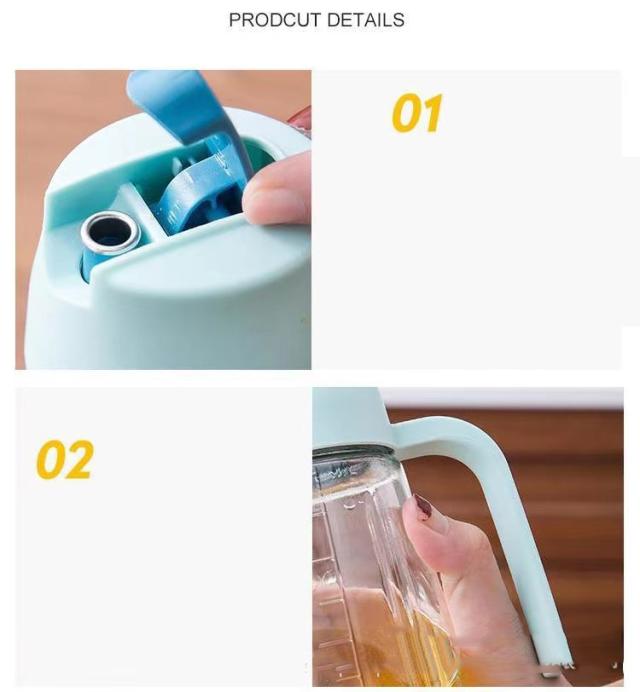 PRODCUT DETAILS

01

02