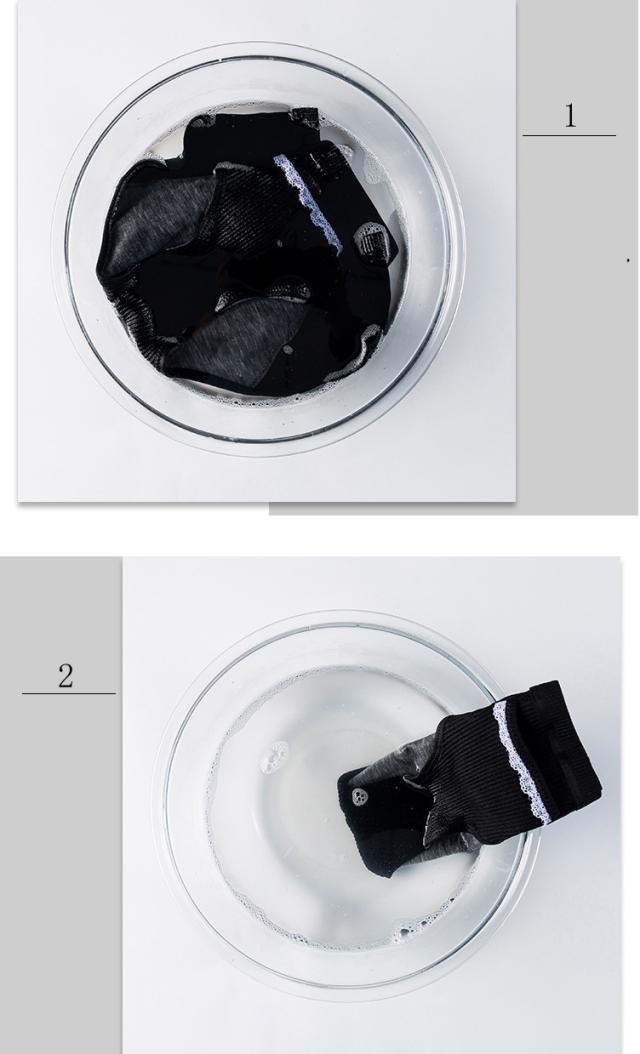 1

2