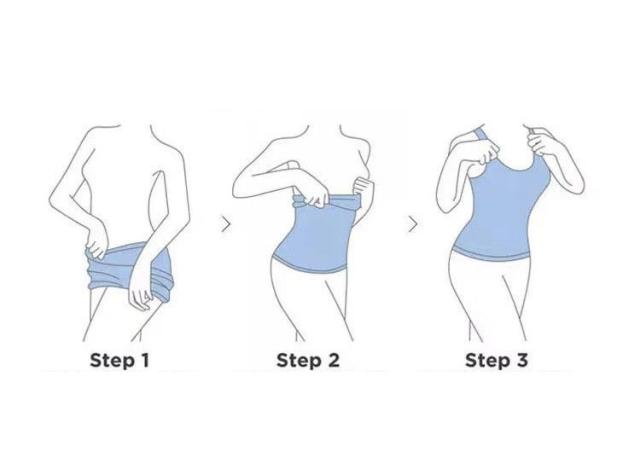 Step 1

Step 2

Step 3