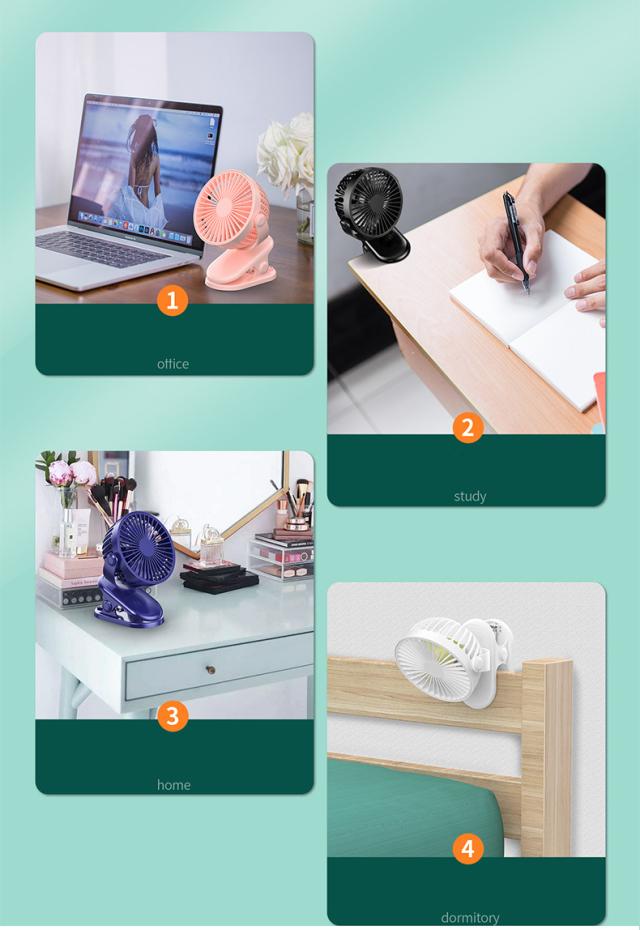 1
office

2
study

3
home

4
dormitory