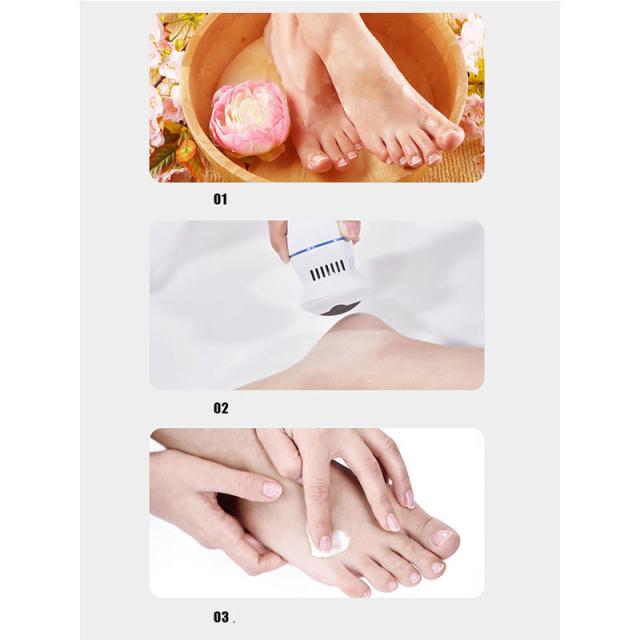 01

02

03 .