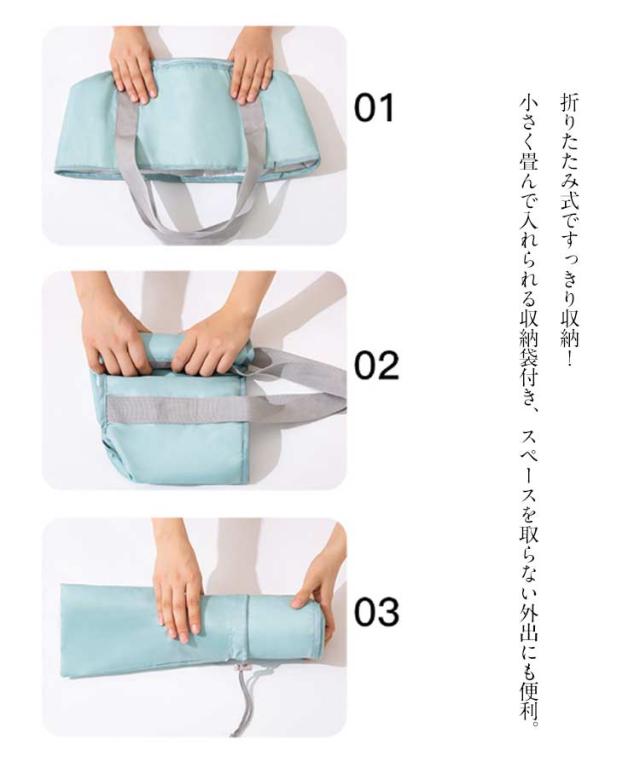 01

02

03

折りたたみ式ですっきり収納！

小さく畳んで入れられる収納袋付き、スペースを取らない外出にも便利。