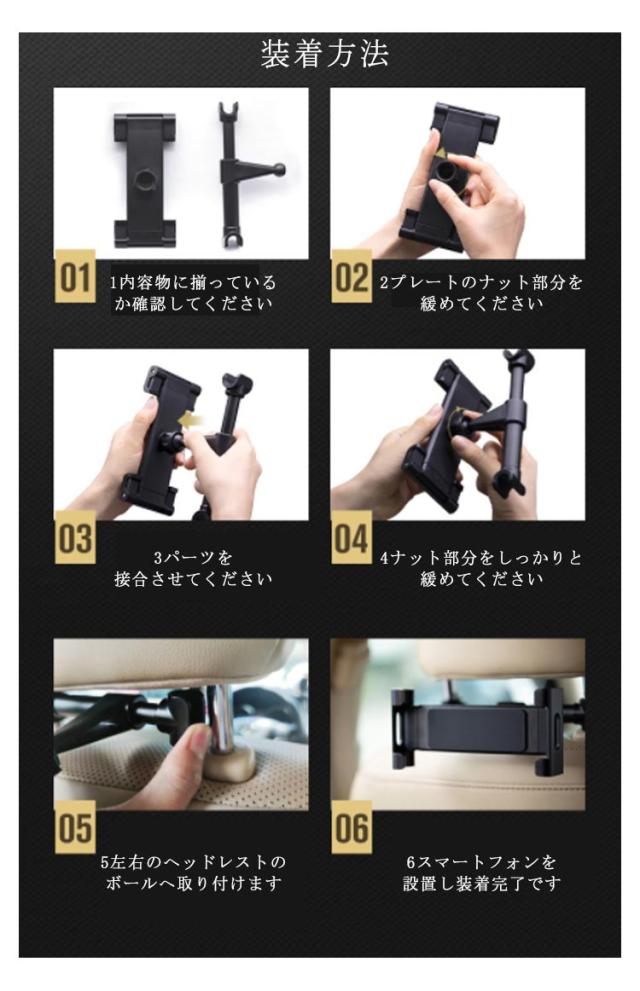 装着方法

01
1内容物に揃っているか確認してください

02
2プレートのナット部分を緩めてください

03
3パーツを接合させてください

04
4ナット部分をしっかりと緩めてください

05
5左右のヘッドレストのボールへ取り付けます

06
6スマートフォンを設置し装着完了です