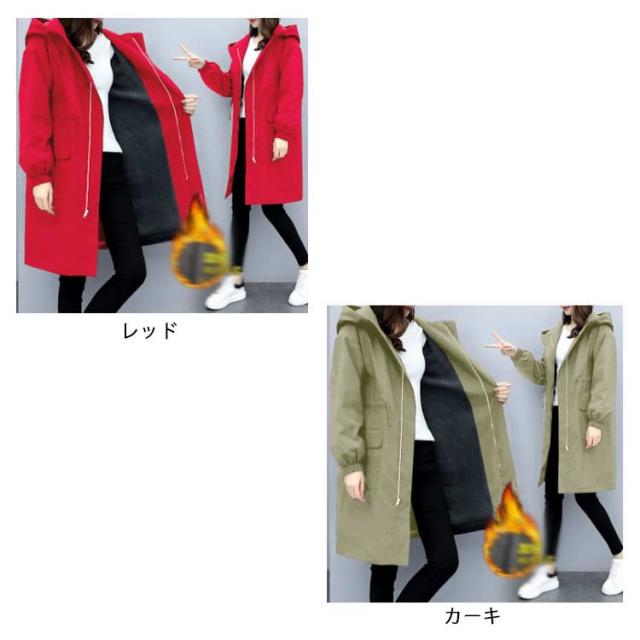 レッド

カーキ