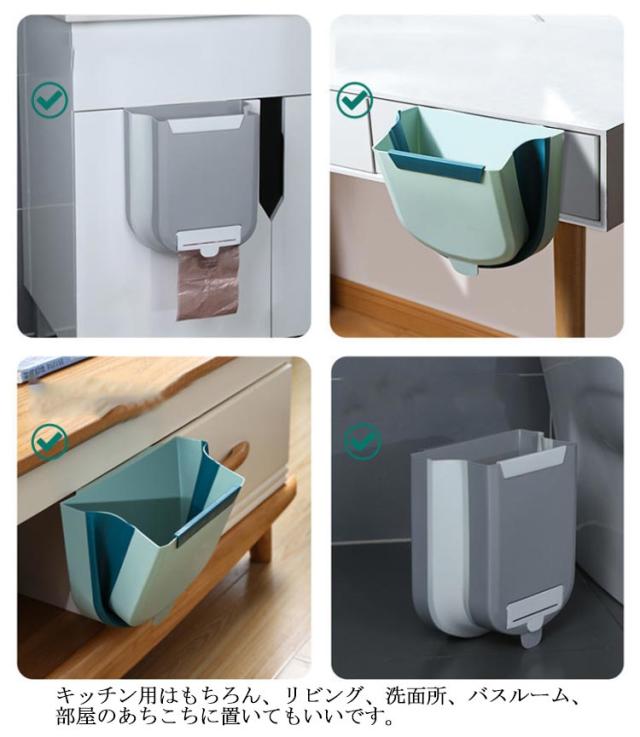 キッチン用はもちろん、リビング、洗面所、バスルーム、部屋のあちこちに置いてもいいです。