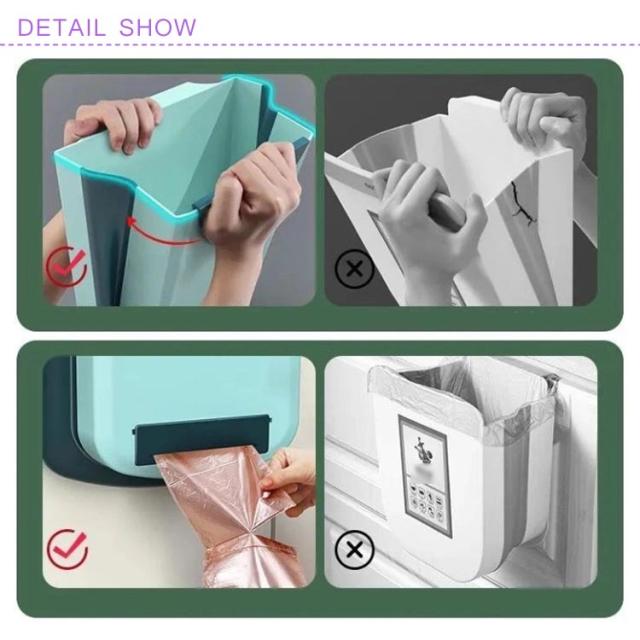 DETAIL SHOW