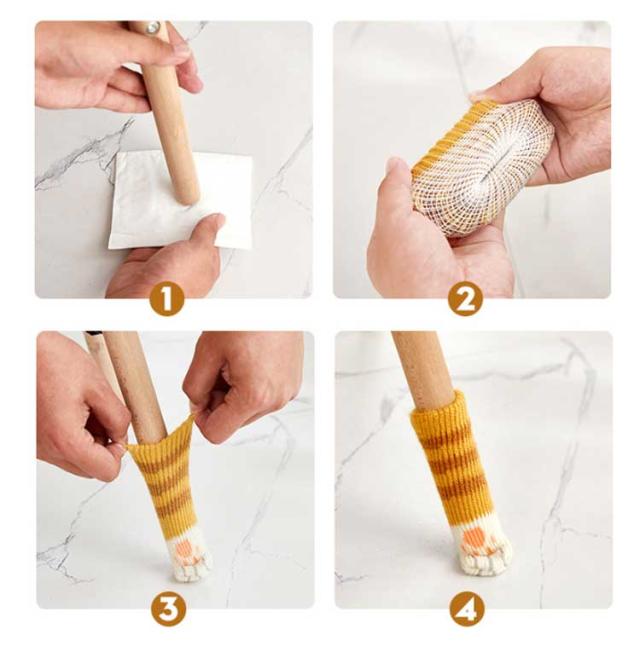 1

2

3

4