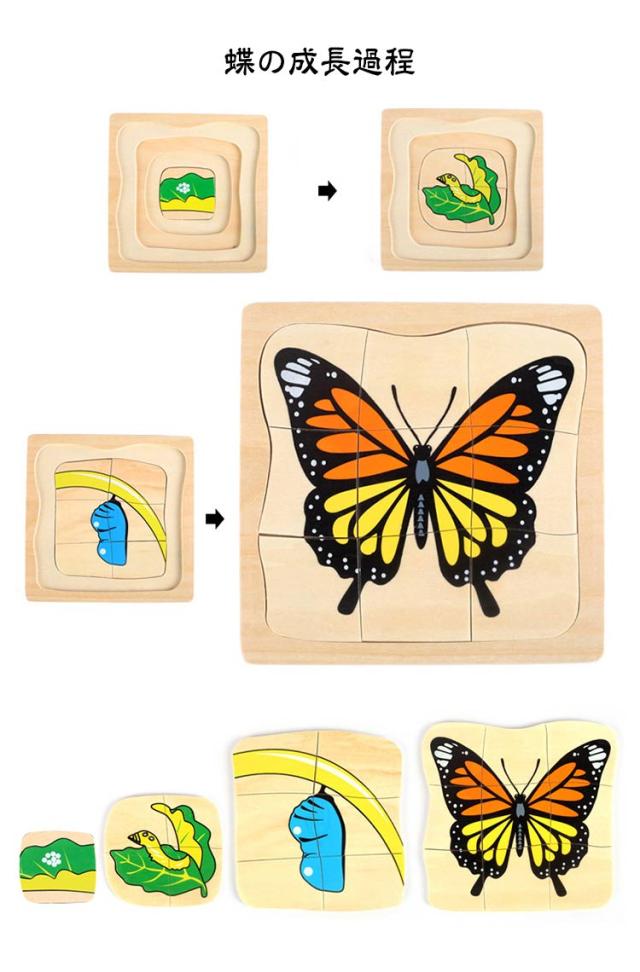 蝶の成長過程