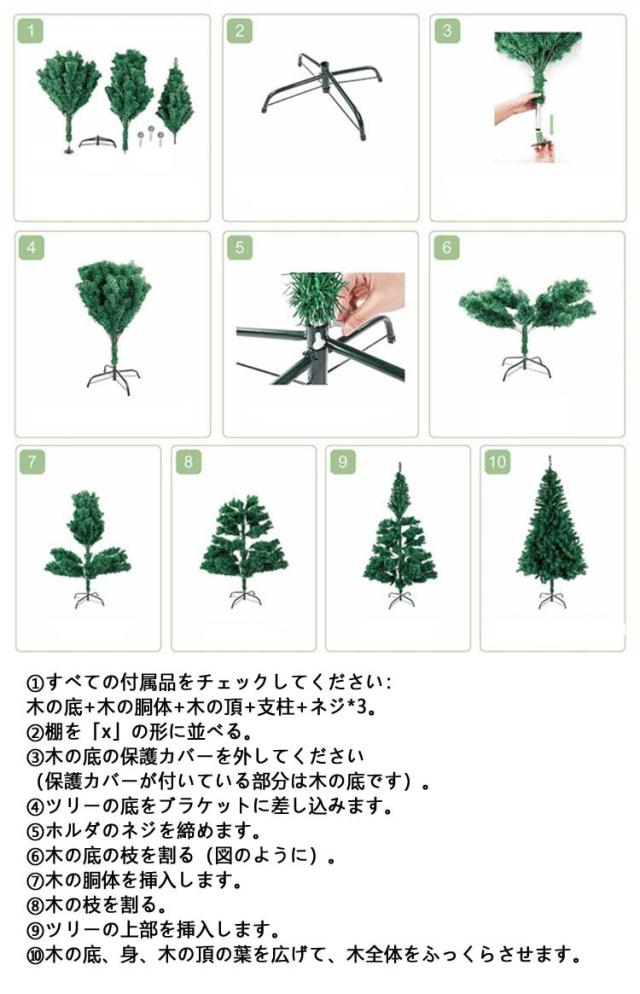 1

2

3

4

5

6

7

8

9

10

①すべての付属品をチェックしてください:
木の底+木の胴体+木の頂+支柱+ネジ*3。
②棚を「x」の形に並べる。
③木の底の保護カバーを外してください
（保護カバーが付いている部分は木の底です）。
④ツリーの底をブラケットに差し込みます。
⑤ホルダのネジを締めます。
⑥木の底の枝を割る（図のように）。
⑦木の胴体を挿入します。
⑧木の枝を割る。
⑨ツリーの上部を挿入します。
⑩木の底、身、木の頂の葉を広げて、木全体をふっくらさせます。