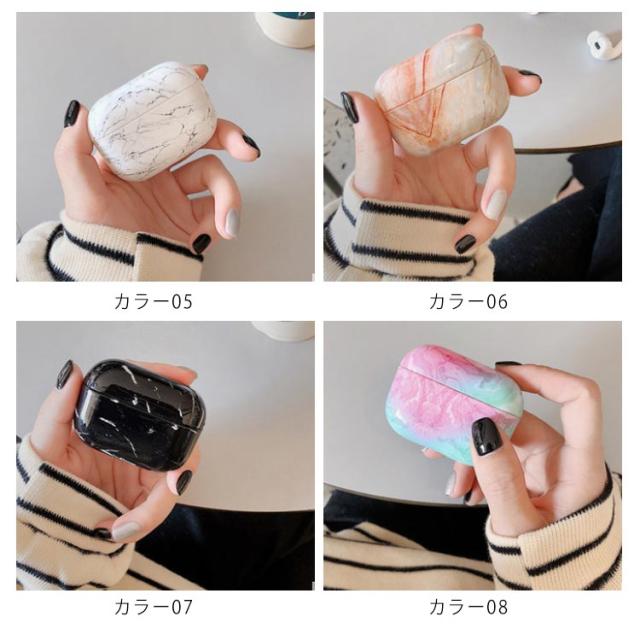 カラー05

カラー06

カラー07

カラー08