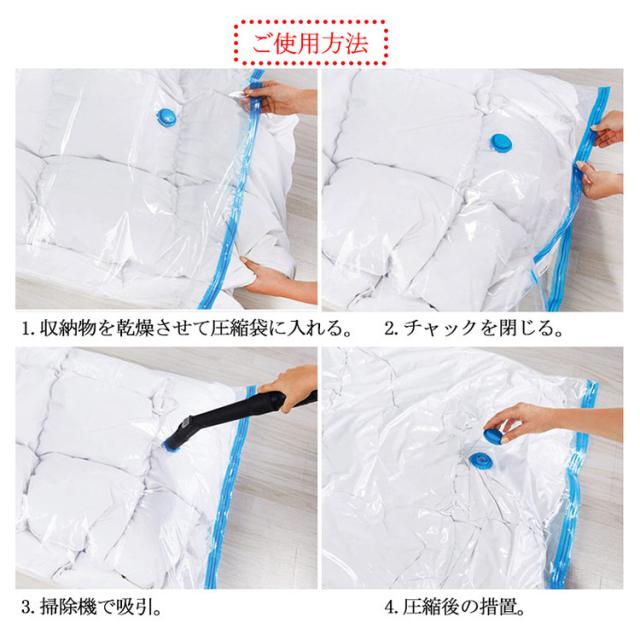 ご使用方法

1. 収納物を乾燥させて圧縮袋に入れる。

2. チャックを閉じる。

3. 掃除機で吸引。

4. 圧縮後の措置。