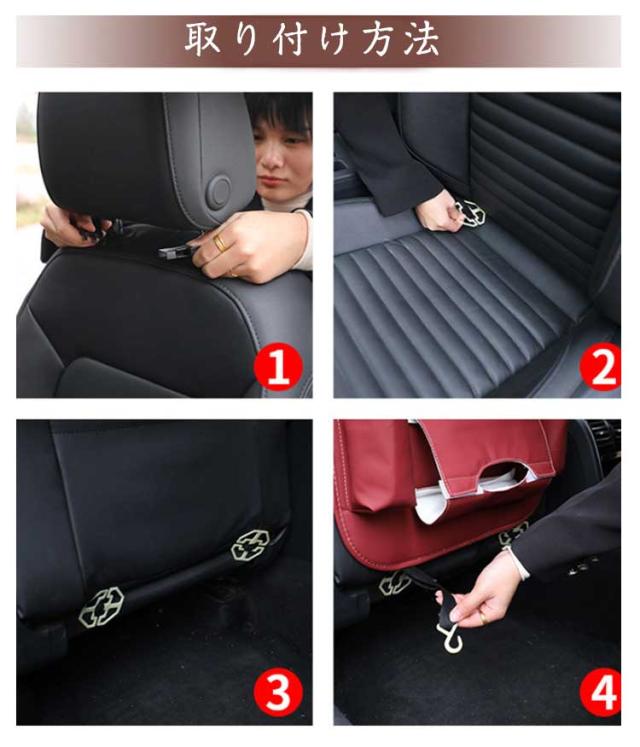 取り付け方法

1

2

3

4