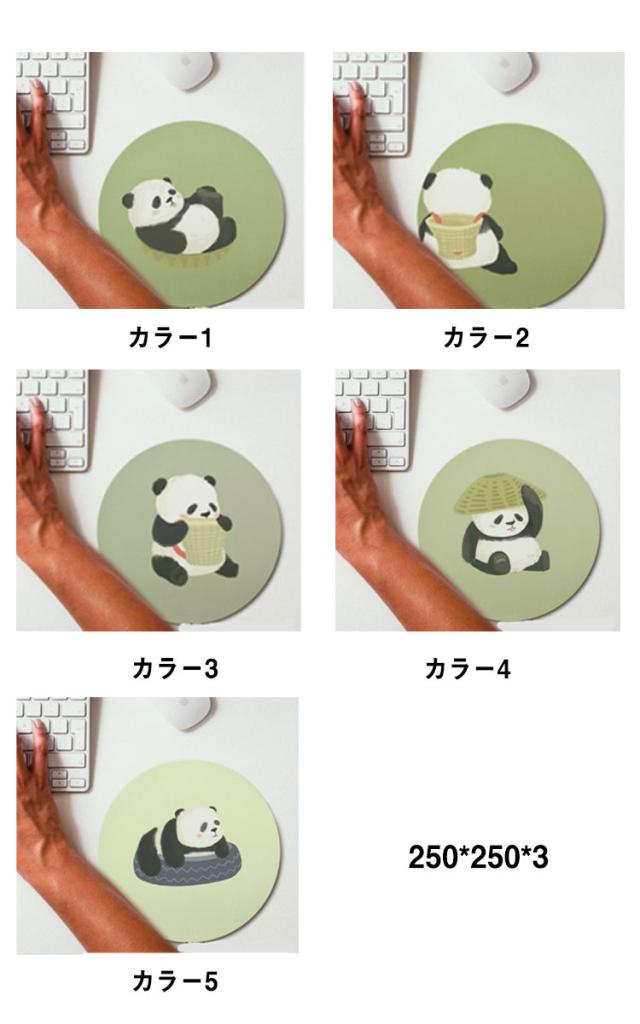 カラー1

カラー2

カラー3

カラー4

カラー5

250*250*3