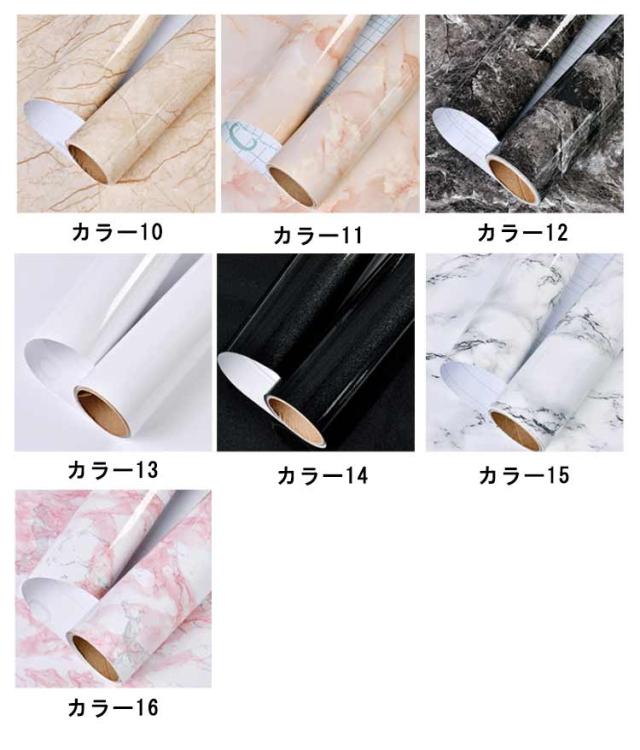 カラー10

カラー11

カラー12

カラー13

カラー14

カラー15

カラー16