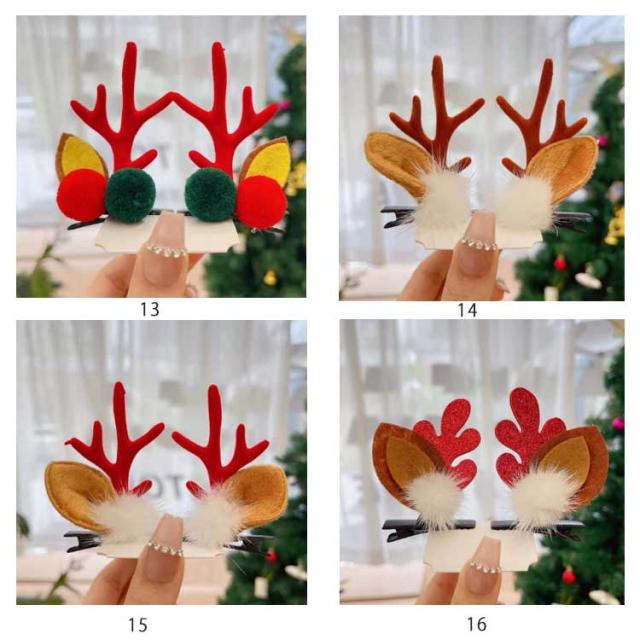 13

14

15

16