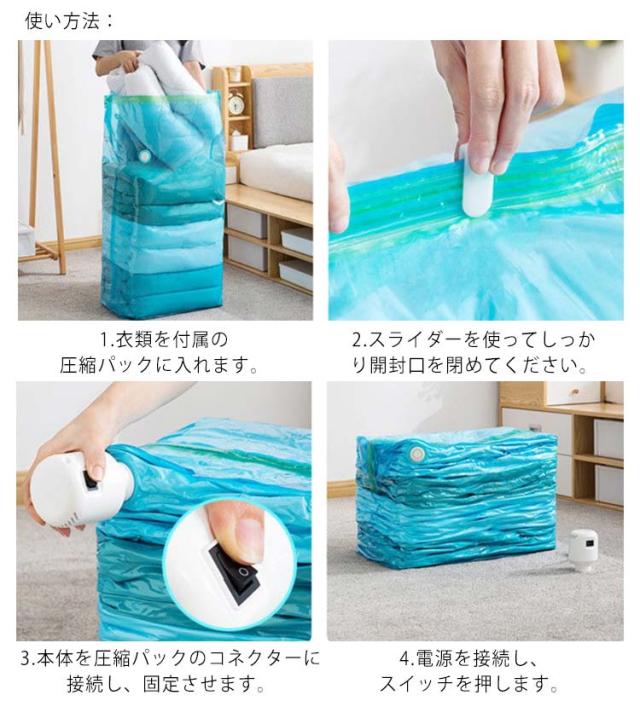 使い方法：

1.衣類を付属の圧縮パックに入れます。

2.スライダーを使ってしっかり開封口を閉めてください。

3.本体を圧縮パックのコネクターに接続し、固定させます。

4.電源を接続し、スイッチを押します。