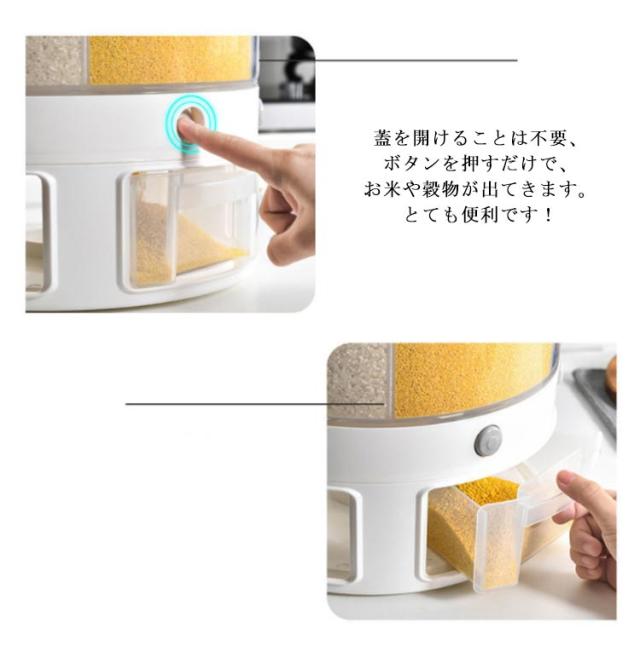 蓋を開けることは不要、
ボタンを押すだけで、
お米や穀物が出てきます。
とても便利です！