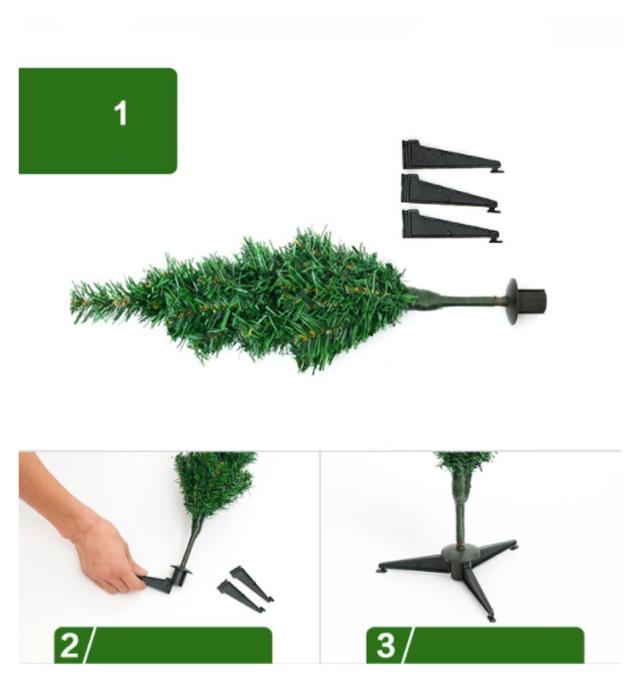 1

2/

3/