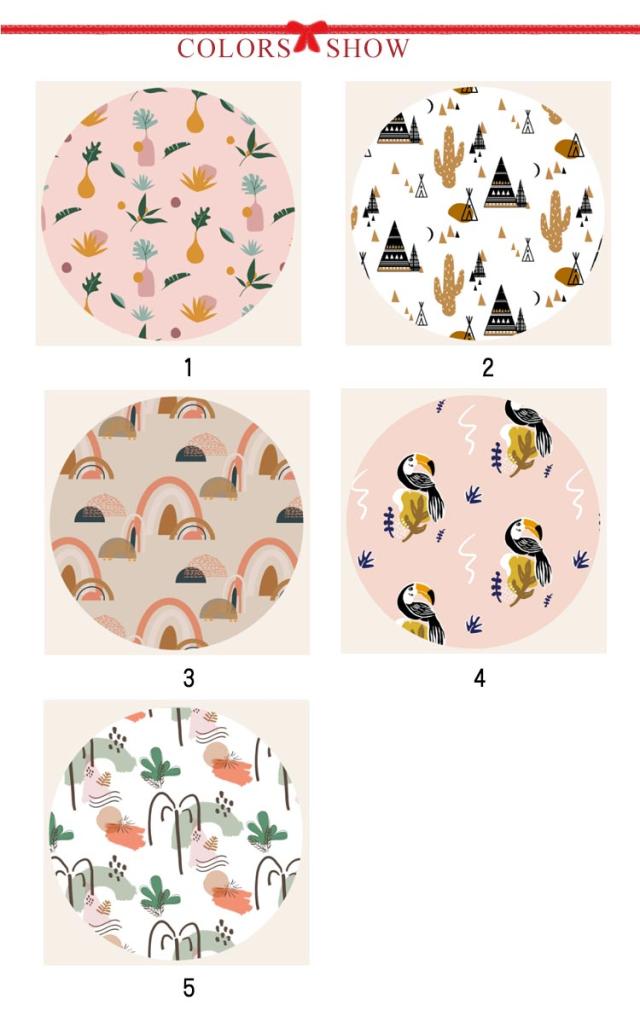 COLORS SHOW

1

2

3

4

5