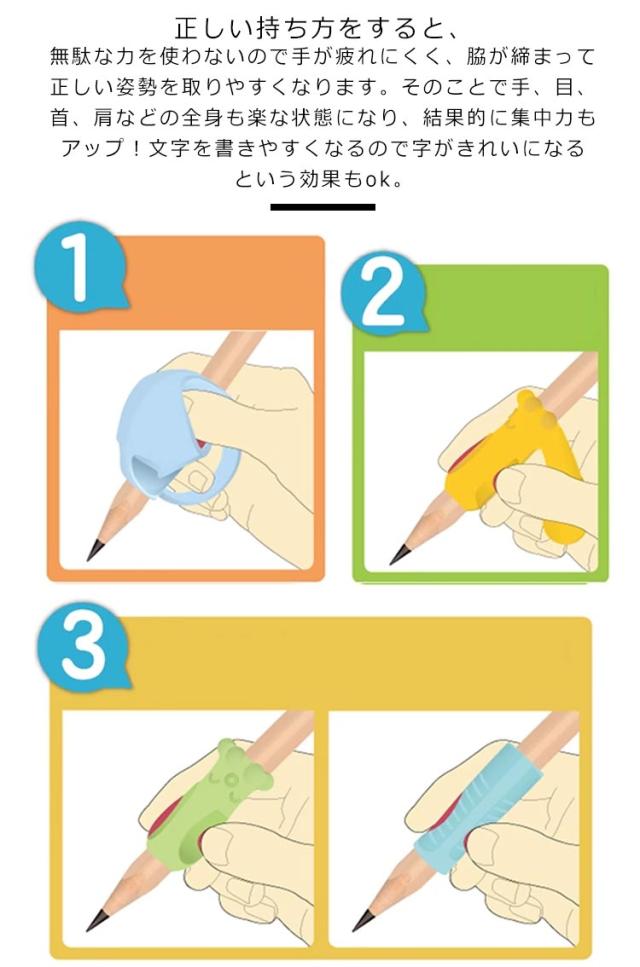 正しい持ち方をすると、

無駄な力を使わないので手が疲れにくく、脇が締まって正しい姿勢を取りやすくなります。そのことで手、目、首、肩などの全身も楽な状態になり、結果的に集中力もアップ！文字を書きやすくなるので字がきれいになるという効果もok。

1

2

3