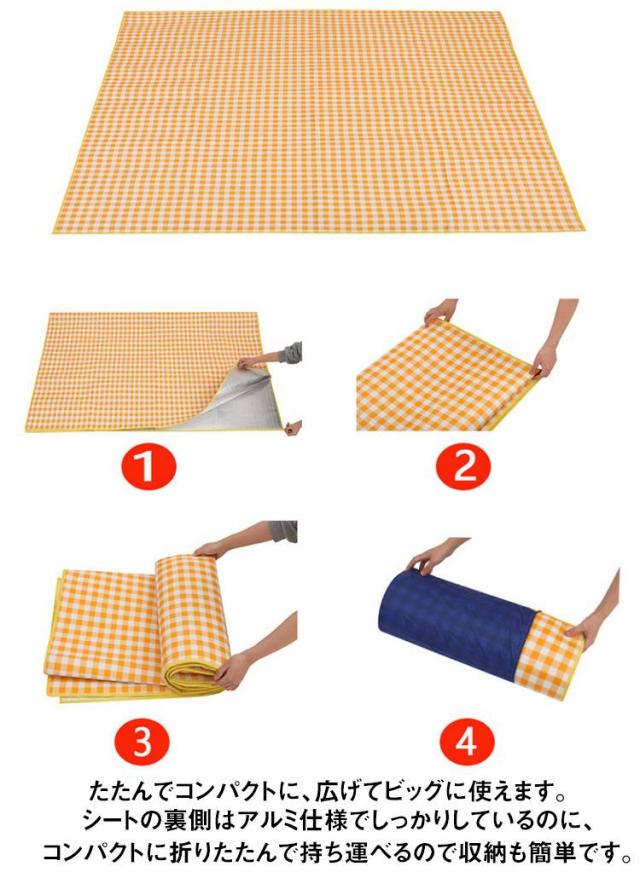 1

2

3

4

たたんでコンパクトに、広げてビッグに使えます。
シートの裏側はアルミ仕様でしっかりしているのに、
コンパクトに折りたたんで持ち運べるので収納も簡単です。