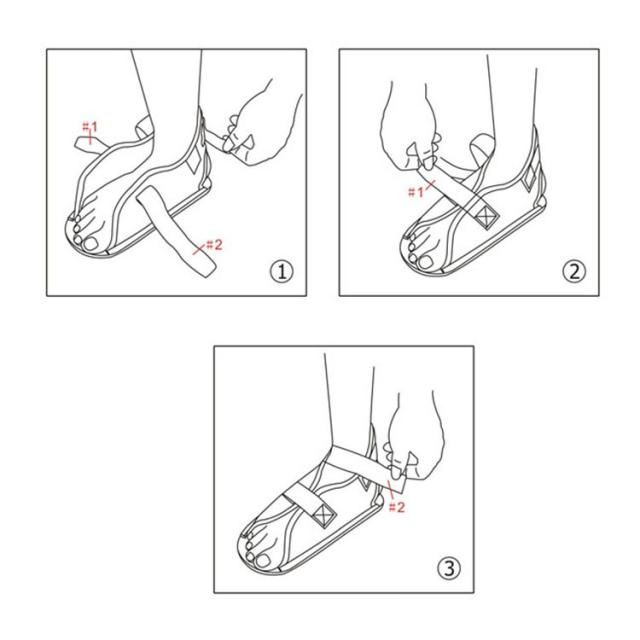 #1
#2
①

#1
②

#2
③