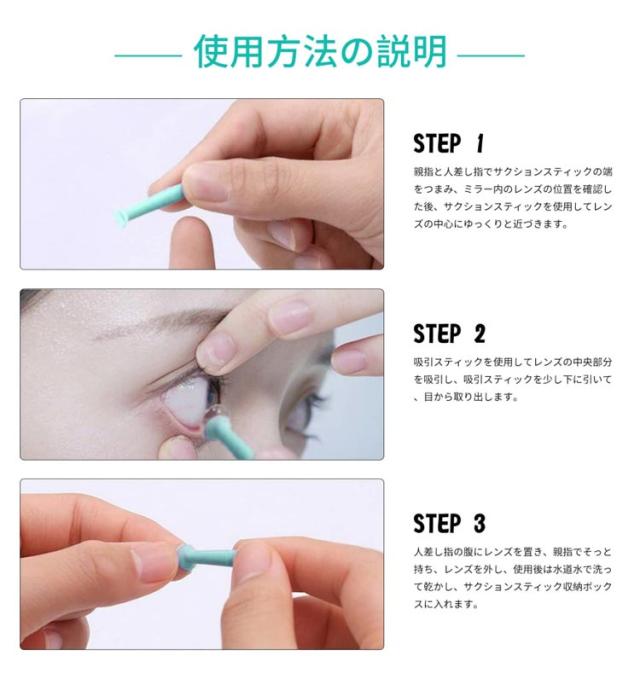 使用方法の説明

STEP 1

親指と人差し指でサクションスティックの端をつまみ、ミラー内のレンズの位置を確認した後、サクションスティックを使用してレンズの中心にゆっくりと近づきます。

STEP 2

吸引スティックを使用してレンズの中央部分を吸引し、吸引スティックを少し下に引いて、目から取り出します。

STEP 3

人差し指の腹にレンズを置き、親指でそっと持ち、レンズを外し、使用後は水道水で洗って乾かし、サクションスティック収納ボックスに入れます。