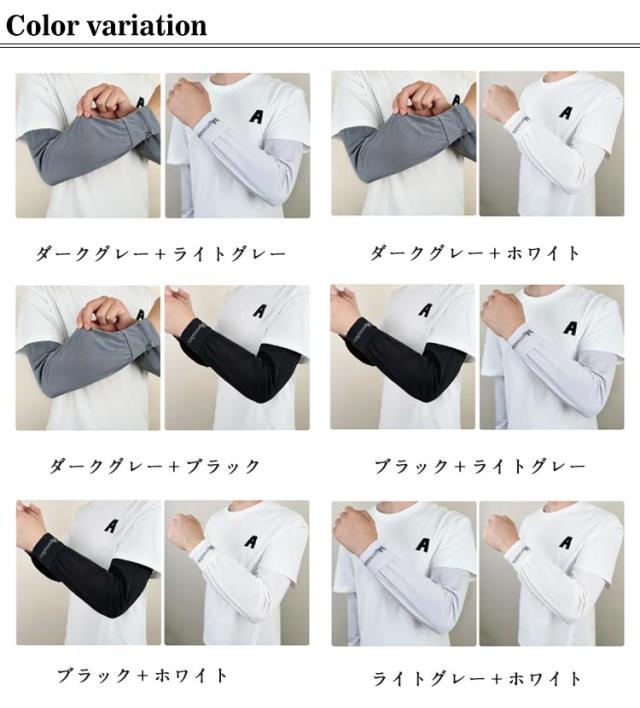 Color variation

ダークグレー＋ライトグレー

ダークグレー＋ホワイト

ダークグレー＋ブラック

ブラック＋ライトグレー

ブラック＋ホワイト

ライトグレー＋ホワイト