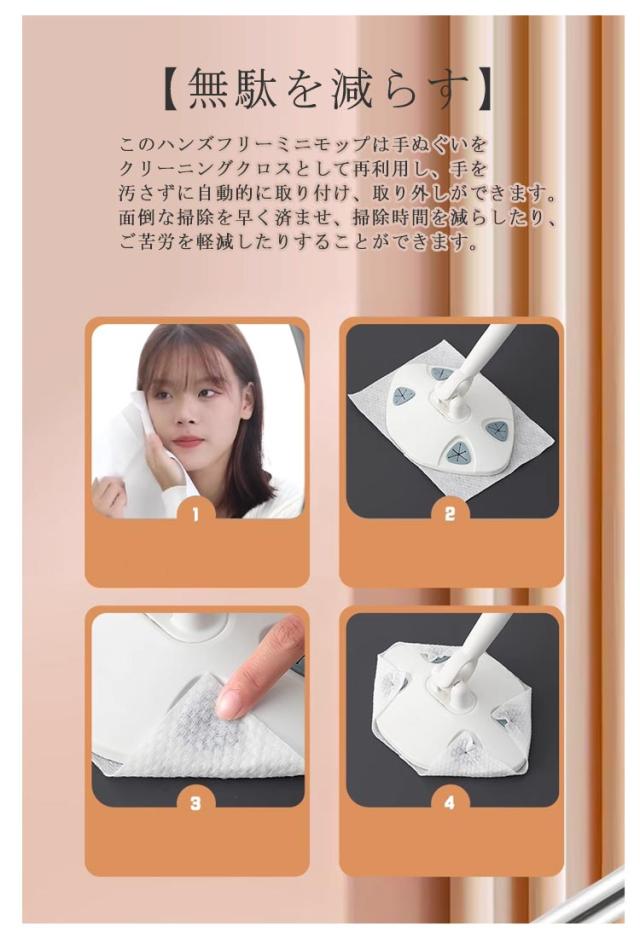 【無駄を減らす】

このハンズフリーミニモップは手ぬぐいをクリーニングクロスとして再利用し、手を汚さずに自動的に取り付け、取り外しができます。面倒な掃除を早く済ませ、掃除時間を減らしたり、ご苦労を軽減したりすることができます。

1

2

3

4