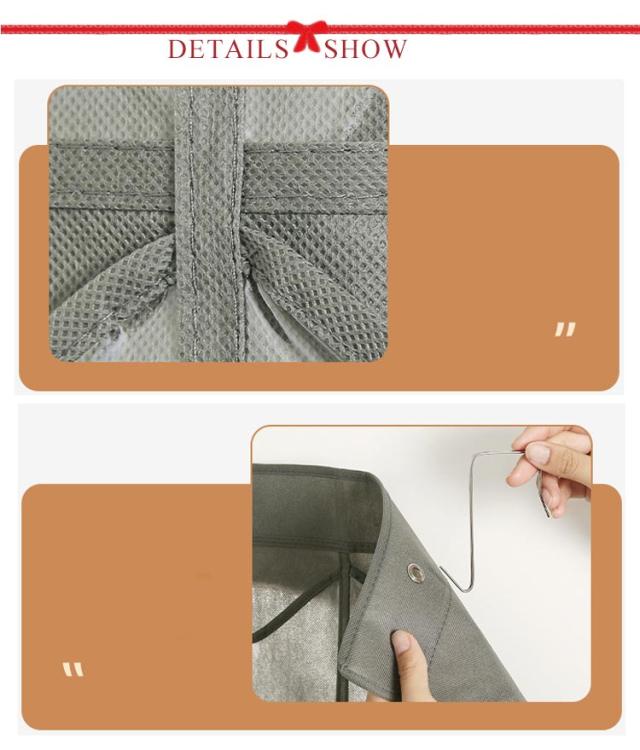 DETAILS SHOW

"

"