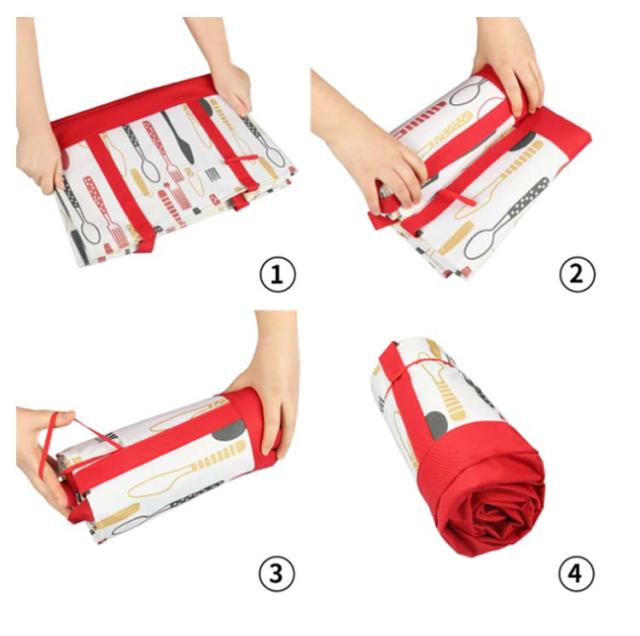 ①

②

③

④